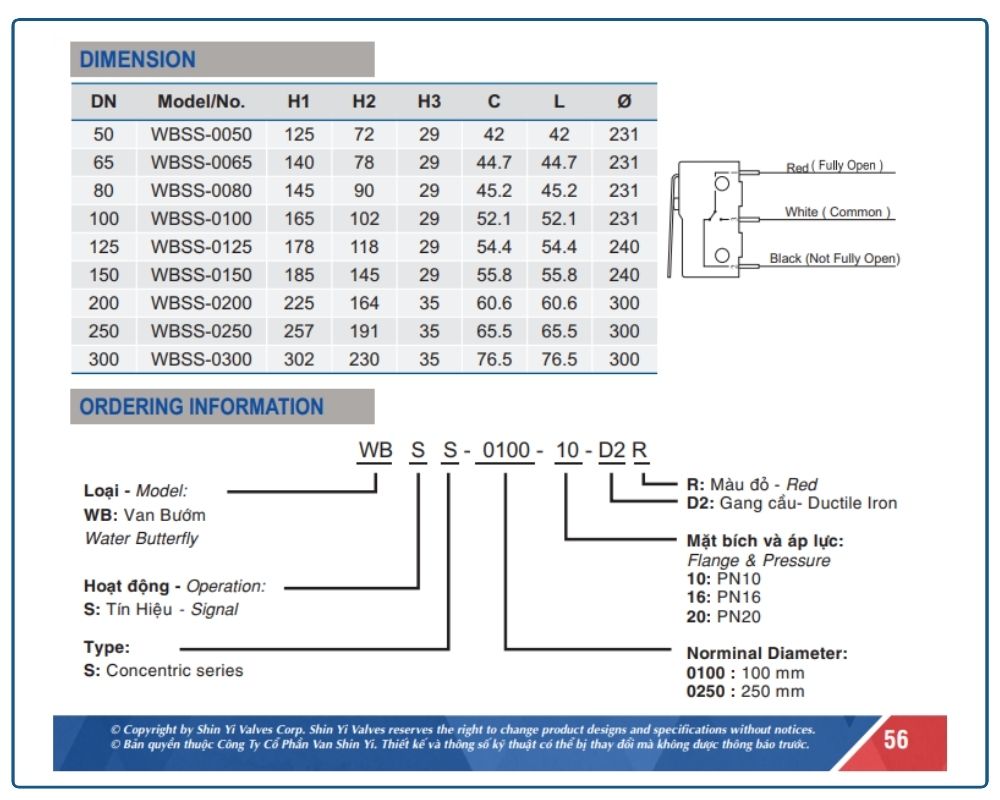 DIMENSION

| DN | Model/No. | H1 | H2 | H3 | C | L | Ø |
|---|---|---|---|---|---|---|---|
| 50 | WBSS-0050 | 125 | 72 | 29 | 42 | 42 | 231 |
| 65 | WBSS-0065 | 140 | 78 | 29 | 44.7 | 44.7 | 231 |
| 80 | WBSS-0080 | 145 | 90 | 29 | 45.2 | 45.2 | 231 |
| 100 | WBSS-0100 | 165 | 102 | 29 | 52.1 | 52.1 | 231 |
| 125 | WBSS-0125 | 178 | 118 | 29 | 54.4 | 54.4 | 240 |
| 150 | WBSS-0150 | 185 | 145 | 29 | 55.8 | 55.8 | 240 |
| 200 | WBSS-0200 | 225 | 164 | 35 | 60.6 | 60.6 | 300 |
| 250 | WBSS-0250 | 257 | 191 | 35 | 65.5 | 65.5 | 300 |
| 300 | WBSS-0300 | 302 | 230 | 35 | 76.5 | 76.5 | 300 |

Red ( Fully Open )
White ( Common )
Black (Not Fully Open)

ORDERING INFORMATION

WB S S - 0100 - 10 - D2 R

Loại - Model:
WB: Van Bướm
Water Butterfly

Hoạt động - Operation:
S: Tín Hiệu - Signal

Type:
S: Concentric series

R: Màu đỏ - Red
D2: Gang cầu- Ductile Iron

Mặt bích và áp lực:
Flange & Pressure
10: PN10
16: PN16
20: PN20

Norminal Diameter:
0100 : 100 mm
0250 : 250 mm

© Copyright by Shin Yi Valves Corp. Shin Yi Valves reserves the right to change product designs and specifications without notices.
© Bản quyền thuộc Công Ty Cổ Phần Van Shin Yi. Thiết kế và thông số kỹ thuật có thể bị thay đổi mà không được thông báo trước.

56